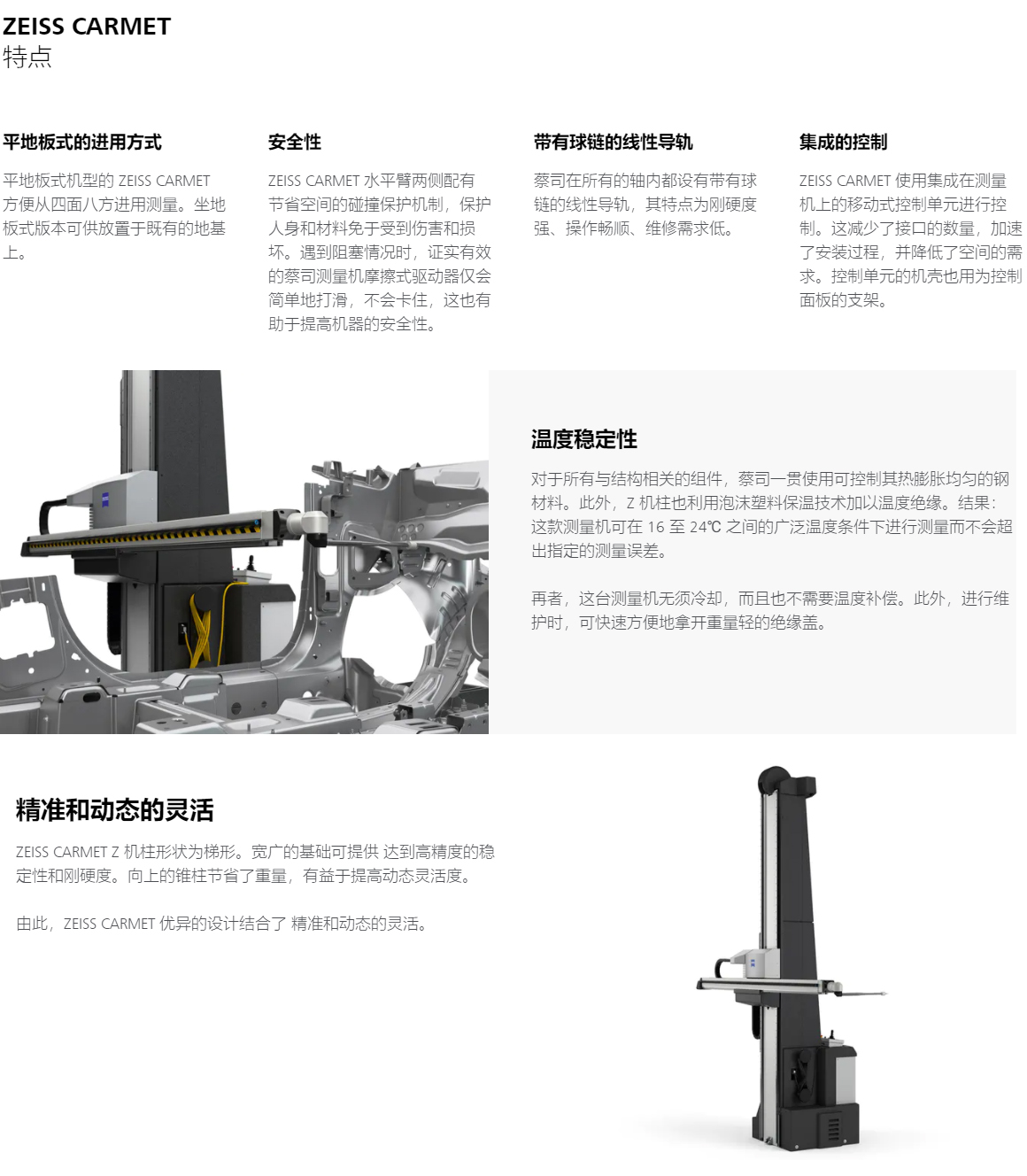 ZEISS CARMET
特点

平地板式的进用方式

平地板式机型的 ZEISS CARMET 方便从四面八方进用测量。坐地板式版本可供放置于既有的地基上。

安全性

ZEISS CARMET 水平臂两侧配有节省空间的碰撞保护机制，保护人身和材料免于受到伤害和损坏。遇到阻塞情况时，证实有效的蔡司测量机摩擦式驱动器仅会简单地打滑，不会卡住，这也有助于提高机器的安全性。

带有球链的线性导轨

蔡司在所有的轴内都设有带有球链的线性导轨，其特点为刚硬度强、操作畅顺、维修需求低。

集成的控制

ZEISS CARMET 使用集成在测量机上的移动式控制单元进行控制。这减少了接口的数量，加速了安装过程，并降低了空间的需求。控制单元的机壳也用为控制面板的支架。

温度稳定性

对于所有与结构相关的组件，蔡司一贯使用可控制其热膨胀均匀的钢材料。此外，Z 机柱也利用泡沫塑料保温技术加以温度绝缘。结果：这款测量机可在 16 至 24℃ 之间的广泛温度条件下进行测量而不会超出指定的测量误差。

再者，这台测量机无须冷却，而且也不需要温度补偿。此外，进行维护时，可快速方便地拿开重量轻的绝缘盖。

精准和动态的灵活

ZEISS CARMET Z 机柱形状为梯形。宽广的基础可提供 达到高精度的稳定性和刚硬度。向上的锥柱节省了重量，有益于提高动态灵活度。

由此，ZEISS CARMET 优异的设计结合了 精准和动态的灵活。